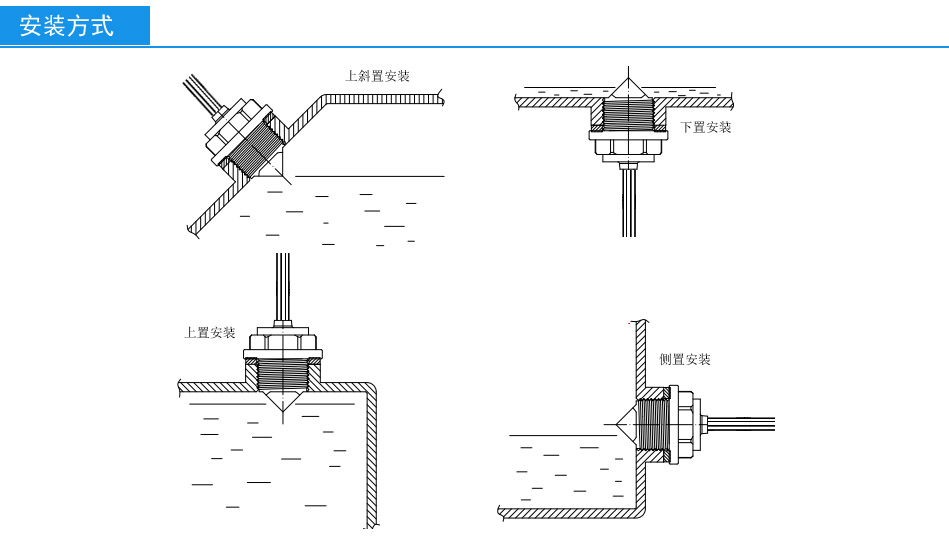 安装方式

上斜置安装

下置安装

上置安装

侧置安装