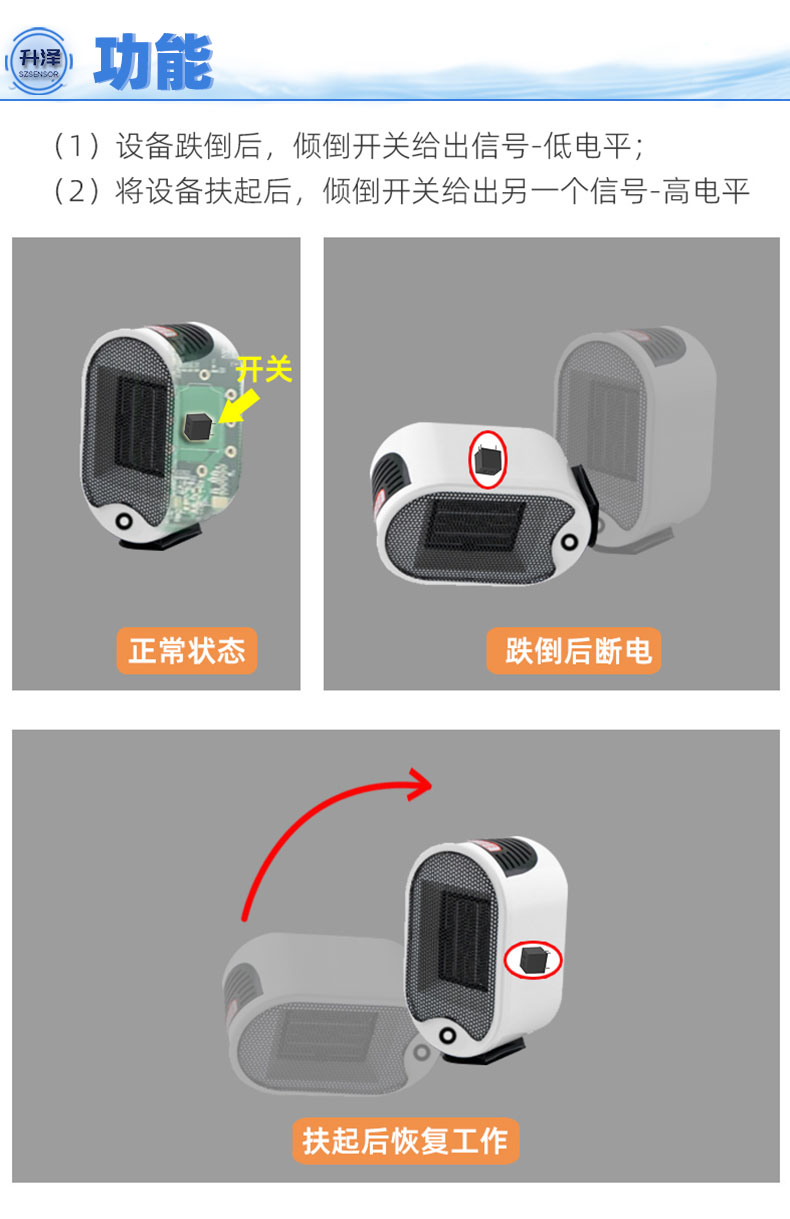 升泽
SZSENSOR
功能

（1）设备跌倒后，倾倒开关给出信号-低电平；
（2）将设备扶起后，倾倒开关给出另一个信号-高电平

开关

正常状态

跌倒后断电

扶起后恢复工作